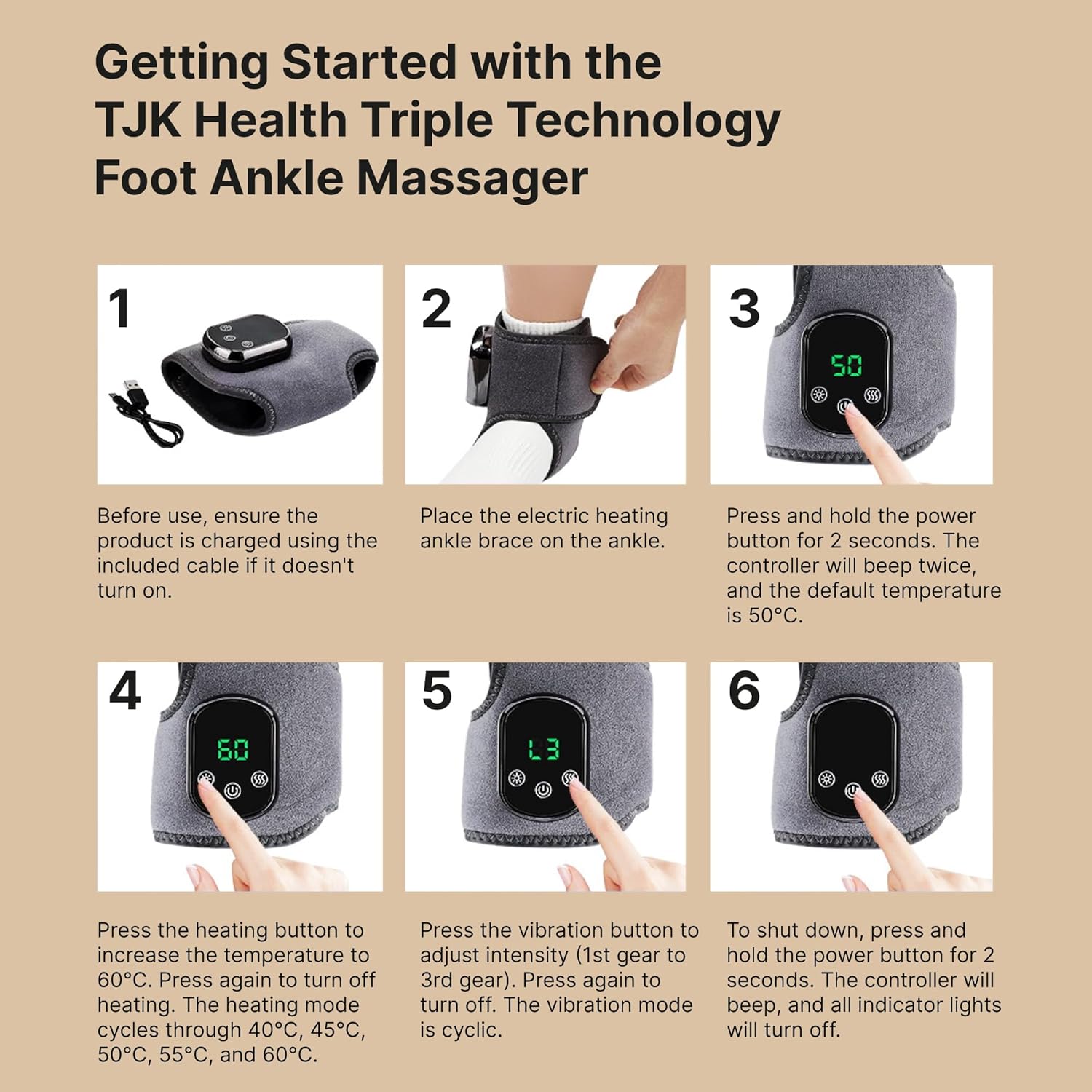 Getting Started with the TJK Health Triple Technology Foot Ankle Massager

1

Before use, ensure the product is charged using the included cable if it doesn't turn on.

2

Place the electric heating ankle brace on the ankle.

3

50

Press and hold the power button for 2 seconds. The controller will beep twice, and the default temperature is 50°C.

4

60

Press the heating button to increase the temperature to 60°C. Press again to turn off heating. The heating mode cycles through 40°C, 45°C, 50°C, 55°C, and 60°C.

5

L3

Press the vibration button to adjust intensity (1st gear to 3rd gear). Press again to turn off. The vibration mode is cyclic.

6

To shut down, press and hold the power button for 2 seconds. The controller will beep, and all indicator lights will turn off.