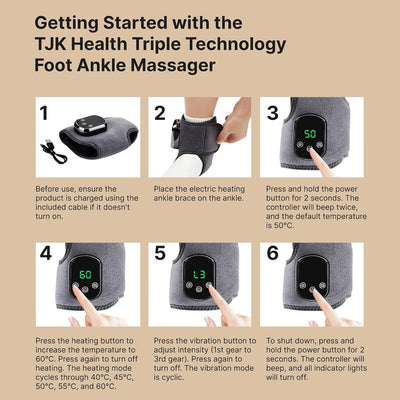 Getting Started with the TJK Health Triple Technology Foot Ankle Massager

1

Before use, ensure the product is charged using the included cable if it doesn't turn on.

2

Place the electric heating ankle brace on the ankle.

3

50

Press and hold the power button for 2 seconds. The controller will beep twice, and the default temperature is 50°C.

4

60

Press the heating button to increase the temperature to 60°C. Press again to turn off heating. The heating mode cycles through 40°C, 45°C, 50°C, 55°C, and 60°C.

5

L3

Press the vibration button to adjust intensity (1st gear to 3rd gear). Press again to turn off. The vibration mode is cyclic.

6

To shut down, press and hold the power button for 2 seconds. The controller will beep, and all indicator lights will turn off.